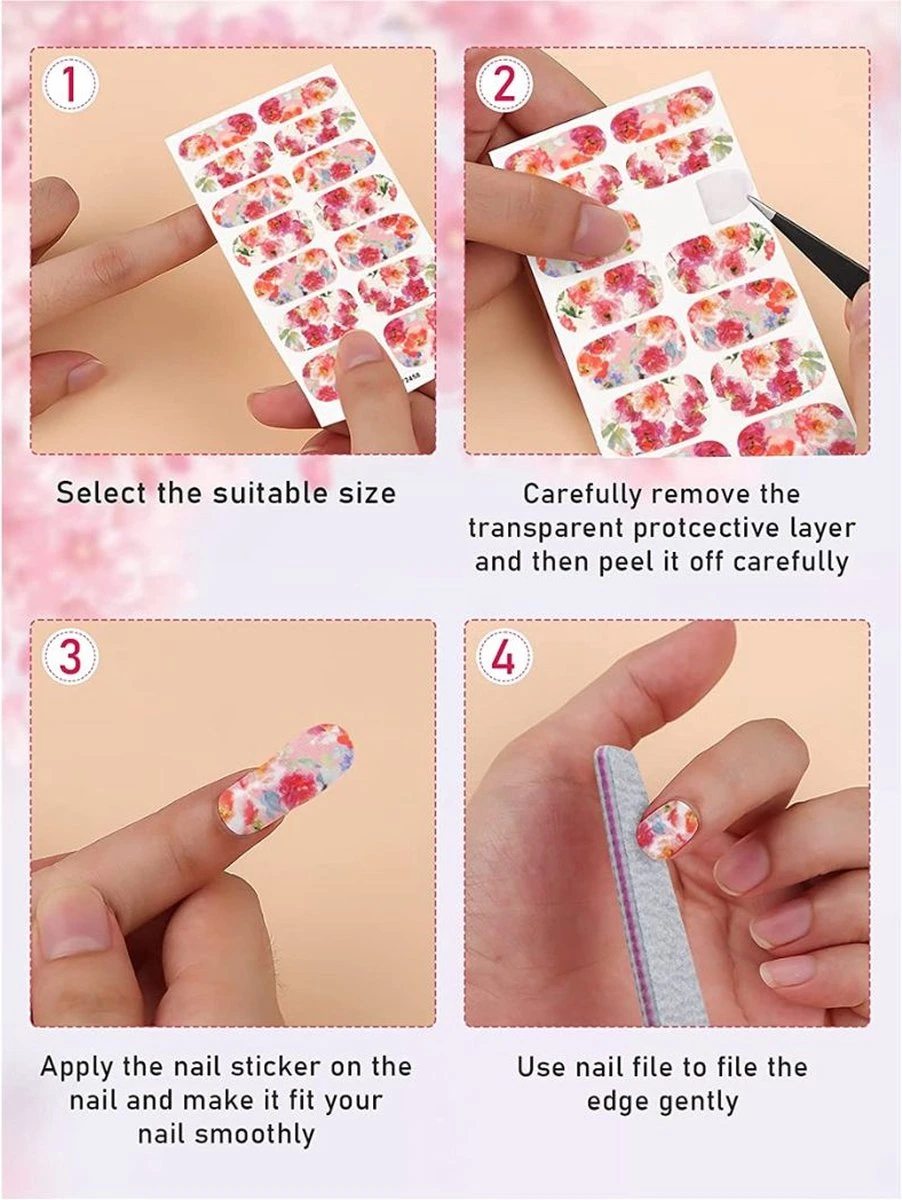 1

Select the suitable size

2

Carefully remove the transparent protcective layer and then peel it off carefully

3

Apply the nail sticker on the nail and make it fit your nail smoothly

4

Use nail file to file the edge gently