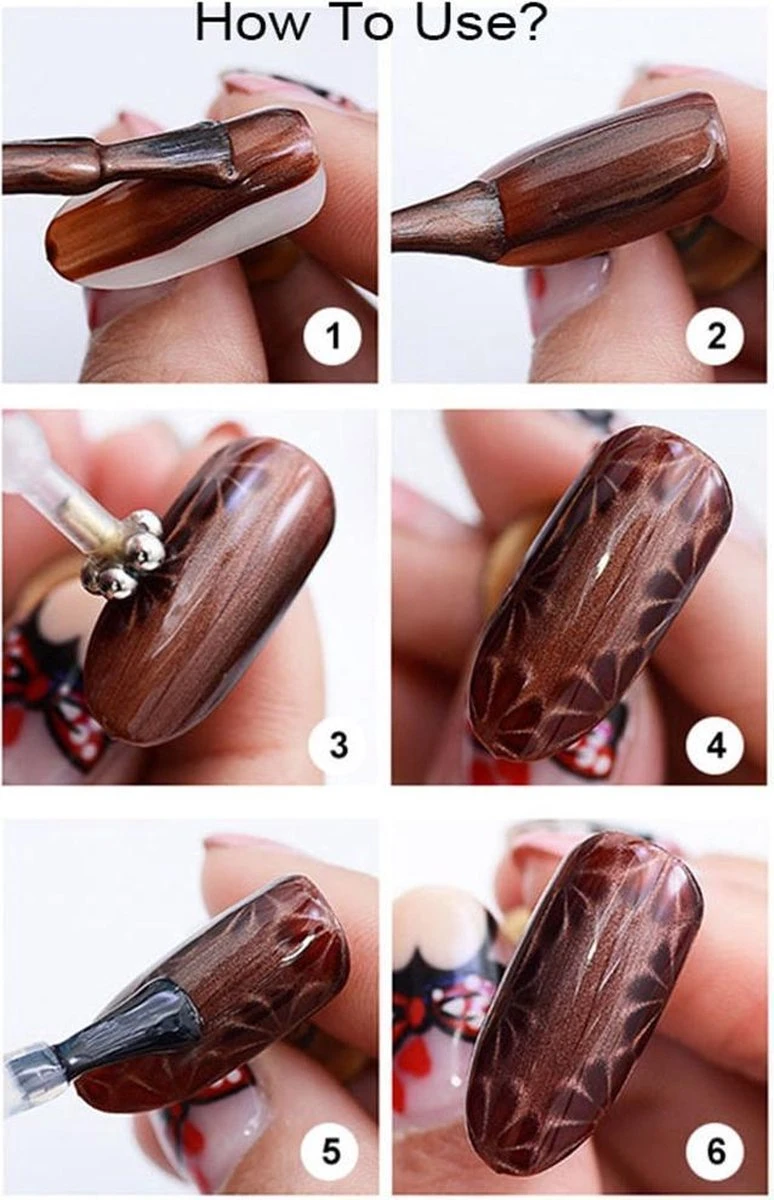 How To Use?

1

2

3

4

5

6