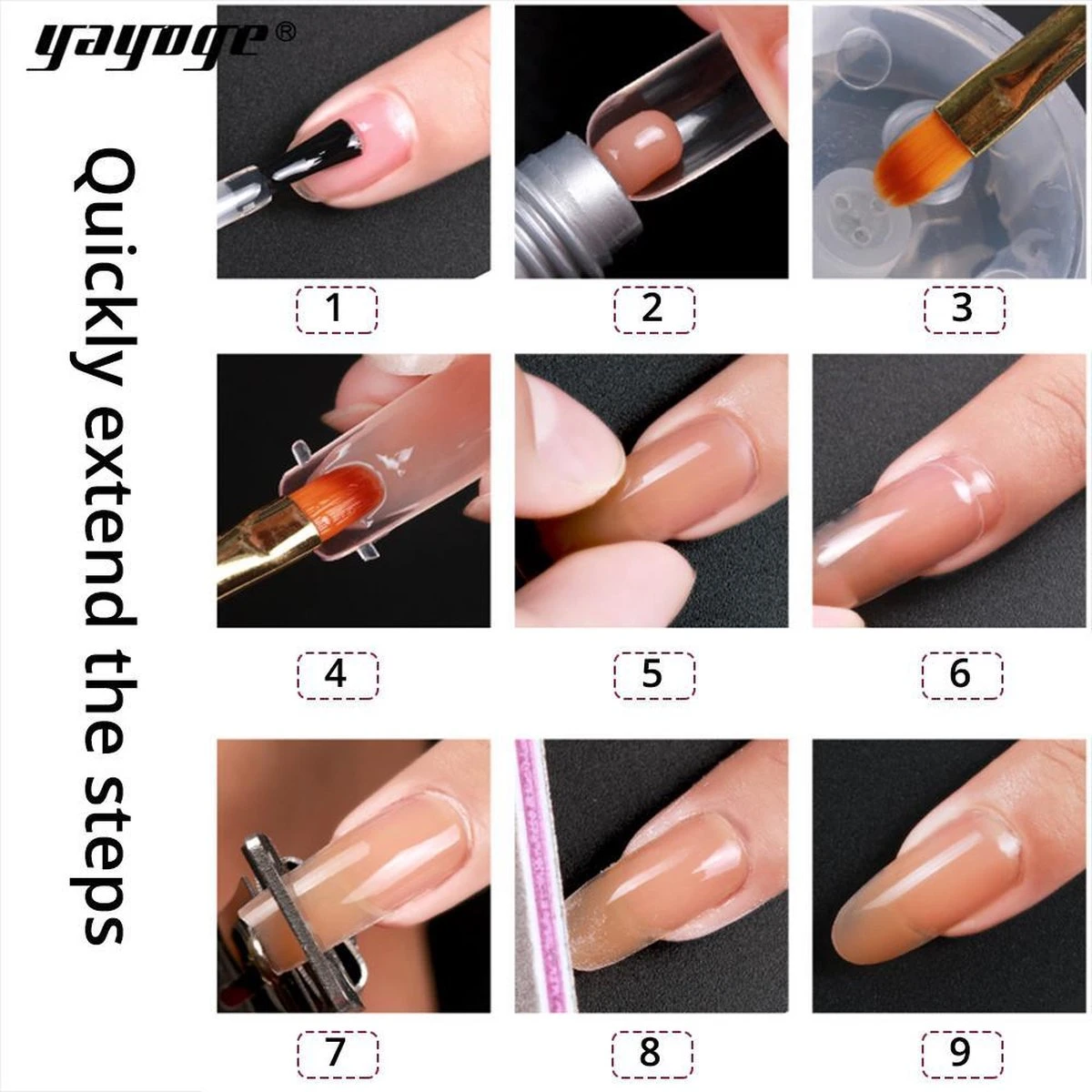 yayoge®

Quickly extend the steps

1

2

3

4

5

6

7

8

9