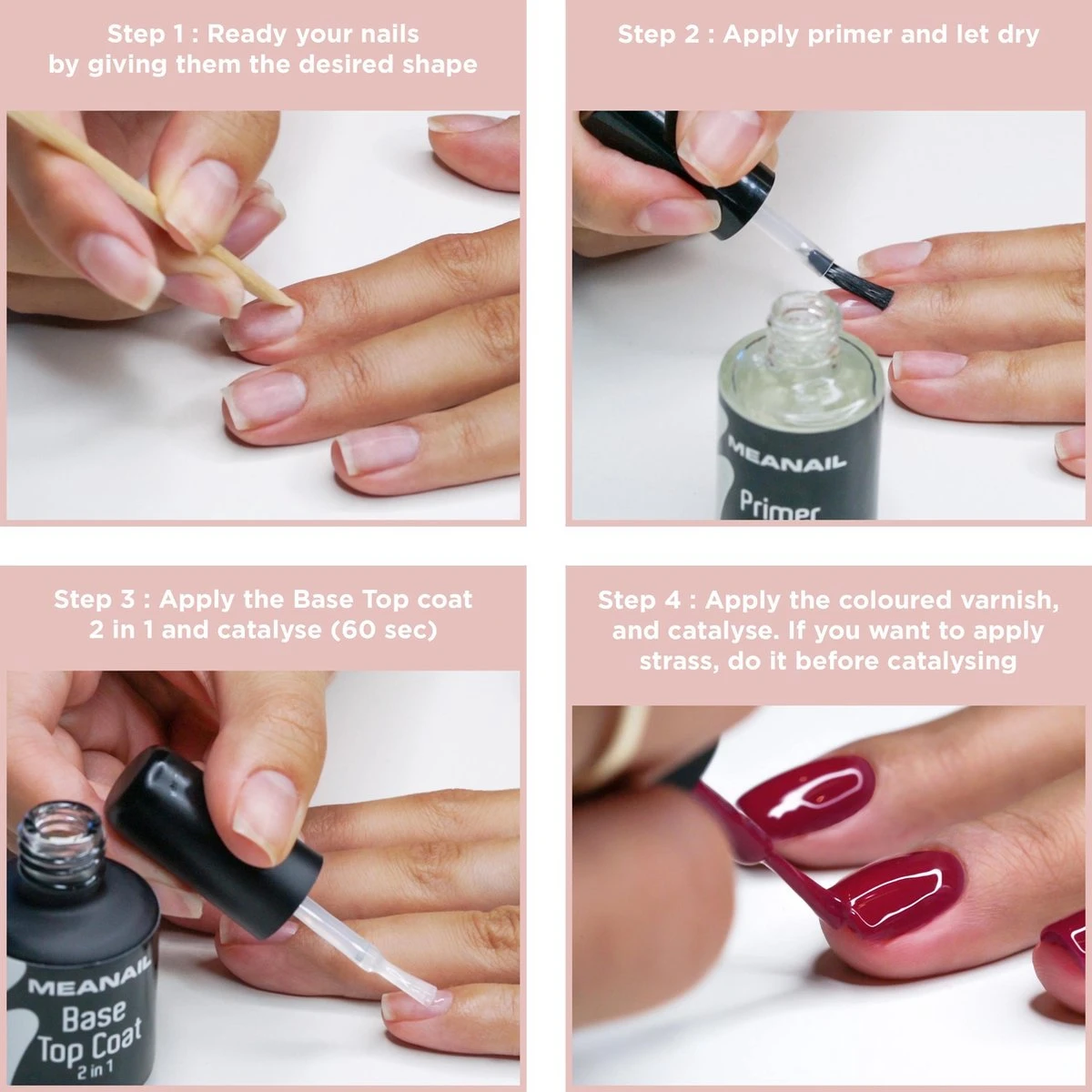 Step 1 : Ready your nails by giving them the desired shape

Step 2 : Apply primer and let dry

MEANAIL
Primer

Step 3 : Apply the Base Top coat 2 in 1 and catalyse (60 sec)

MEANAIL
Base
Top Coat
2 in 1

Step 4 : Apply the coloured varnish, and catalyse. If you want to apply strass, do it before catalysing